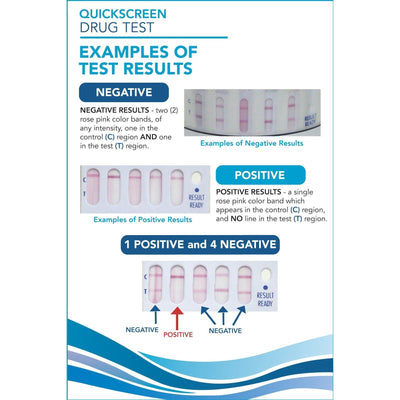 QUICKSCREEN
DRUG TEST

EXAMPLES OF TEST RESULTS

NEGATIVE

NEGATIVE RESULTS - two (2) rose pink color bands, of any intensity, one in the control (C) region AND one in the test (T) region.

C
T
RESULT READY

Examples of Negative Results

C
T
RESULT READY

Examples of Positive Results

POSITIVE

POSITIVE RESULTS - a single rose pink color band which appears in the control (C) region, and NO line in the test (T) region.

1 POSITIVE and 4 NEGATIVE

C
T
RESULT READY

NEGATIVE
POSITIVE
NEGATIVE